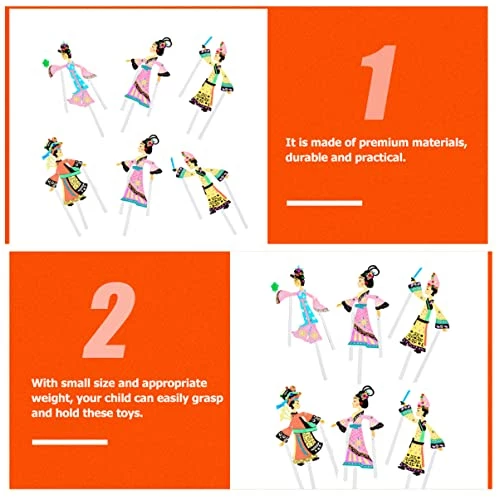 1

It is made of premium materials, durable and practical.

2

With small size and appropriate weight, your child can easily grasp and hold these toys.